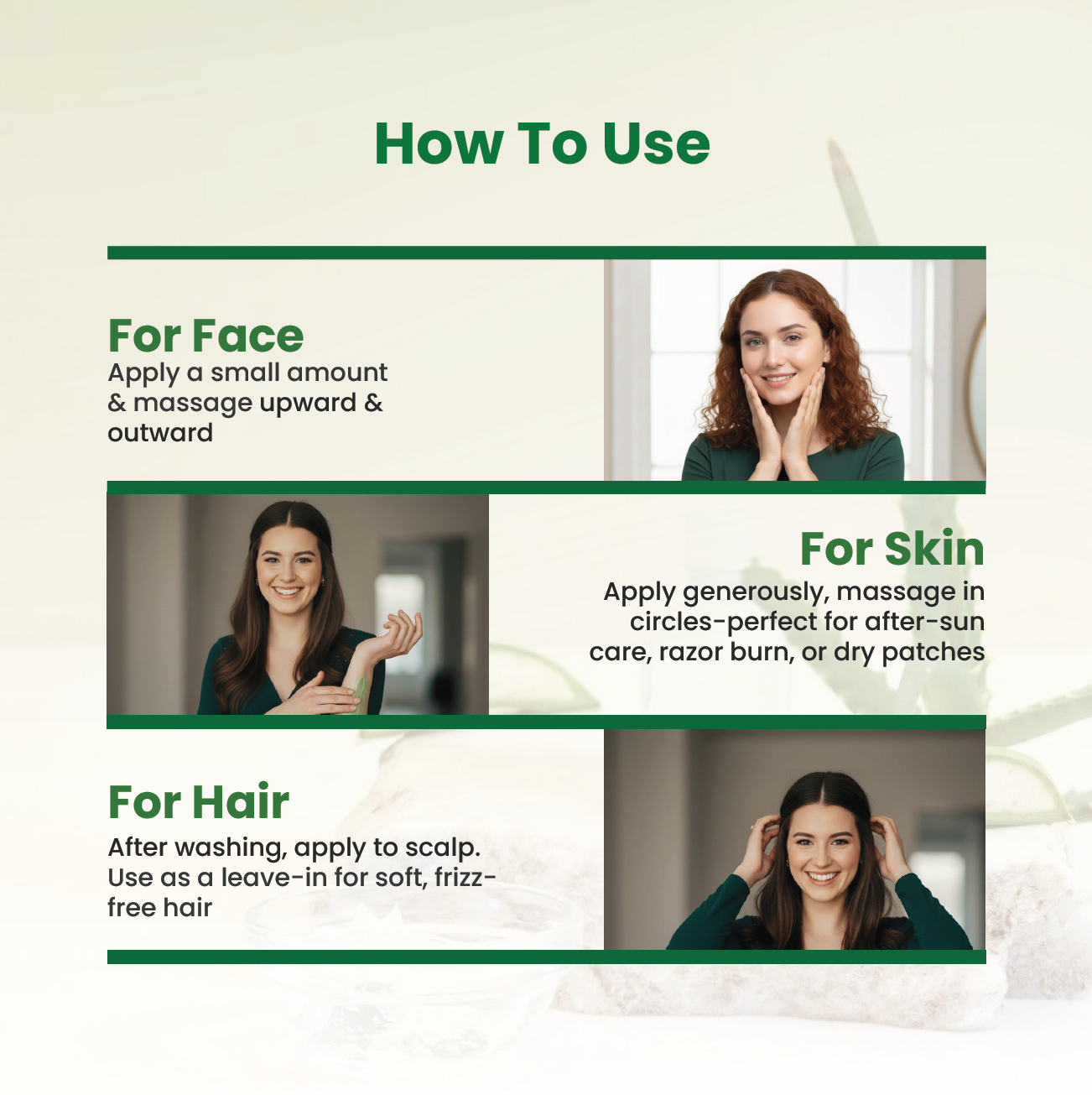 How To Use

For Face
Apply a small amount & massage upward & outward

For Skin
Apply generously, massage in circles-perfect for after-sun care, razor burn, or dry patches

For Hair
After washing, apply to scalp. Use as a leave-in for soft, frizz-free hair