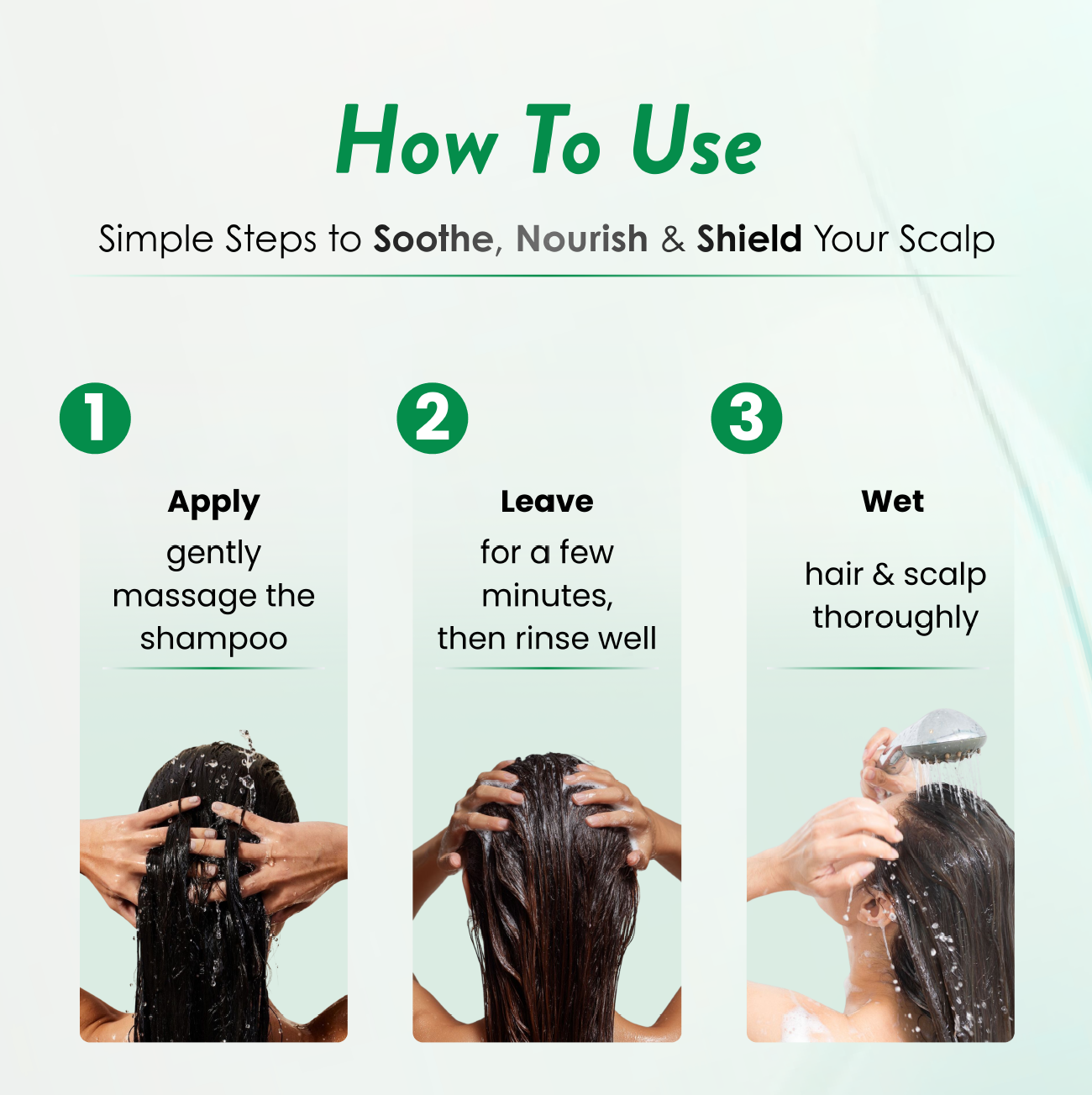 How To Use

Simple Steps to Soothe, Nourish & Shield Your Scalp

1

Apply

gently massage the shampoo

2

Leave

for a few minutes, then rinse well

3

Wet

hair & scalp thoroughly