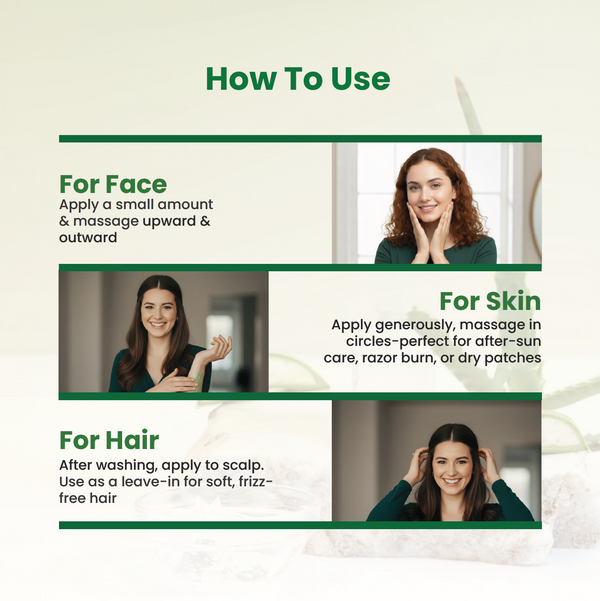 How To Use

For Face
Apply a small amount & massage upward & outward

For Skin
Apply generously, massage in circles-perfect for after-sun care, razor burn, or dry patches

For Hair
After washing, apply to scalp. Use as a leave-in for soft, frizz-free hair